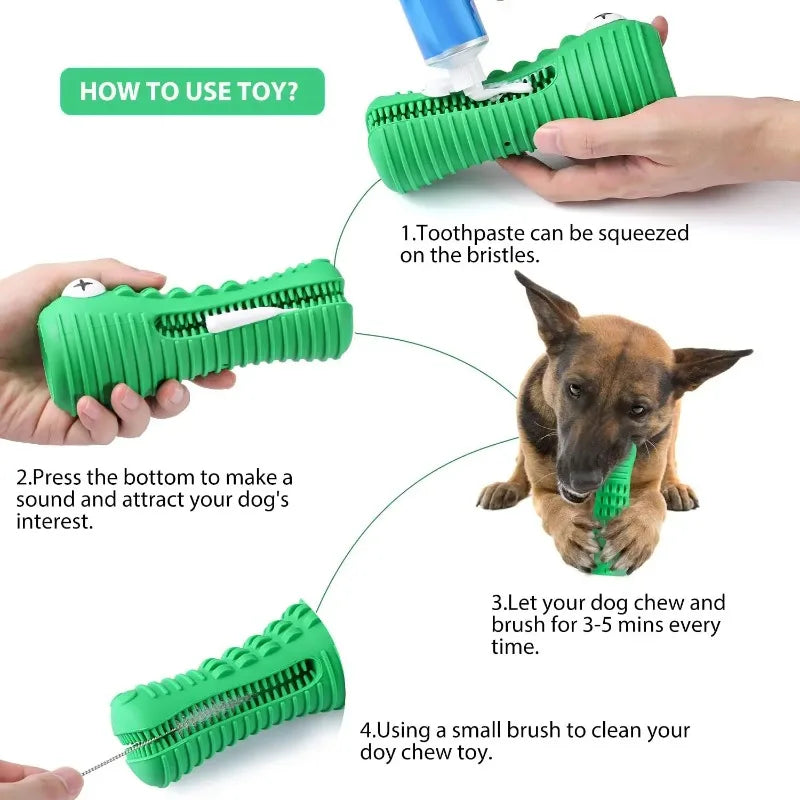 HOW TO USE TOY?

1.Toothpaste can be squeezed on the bristles.

2.Press the bottom to make a sound and attract your dog's interest.

3.Let your dog chew and brush for 3-5 mins every time.

4.Using a small brush to clean your doy chew toy.